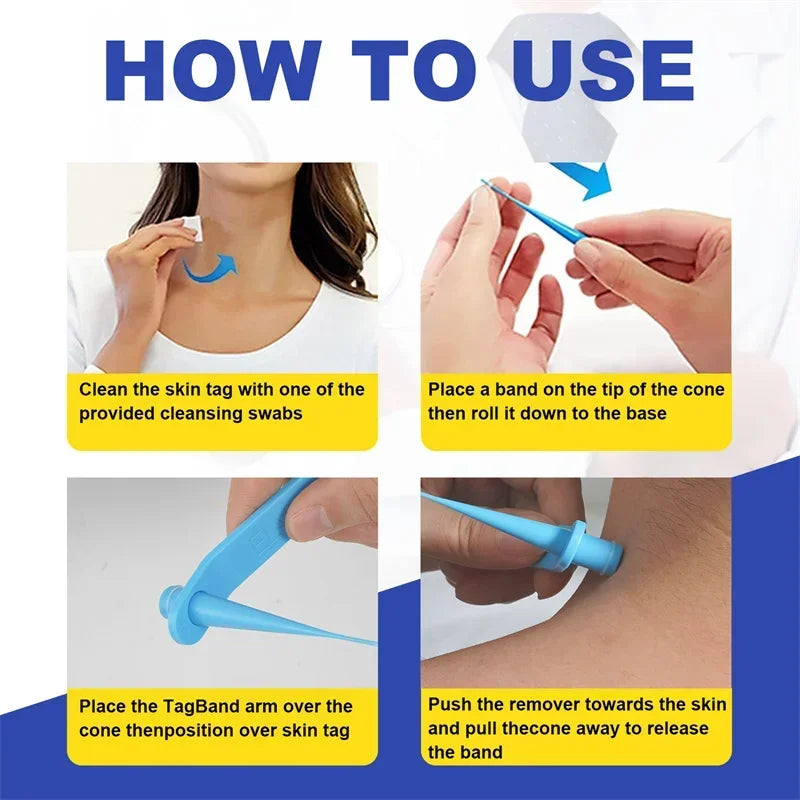 HOW TO USE

Clean the skin tag with one of the provided cleansing swabs

Place a band on the tip of the cone then roll it down to the base

Place the TagBand arm over the cone thenposition over skin tag

Push the remover towards the skin and pull thecone away to release the band